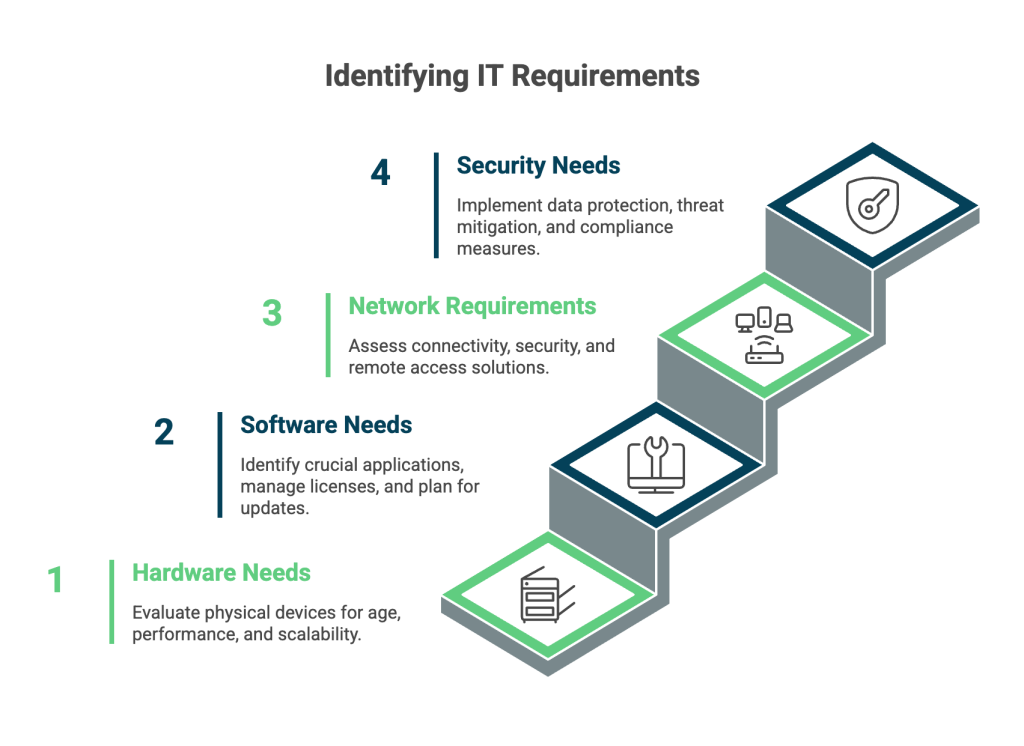 Identifying IT Requirements

4
Security Needs
Implement data protection, threat mitigation, and compliance measures.

3
Network Requirements
Assess connectivity, security, and remote access solutions.

2
Software Needs
Identify crucial applications, manage licenses, and plan for updates.

1
Hardware Needs
Evaluate physical devices for age, performance, and scalability.